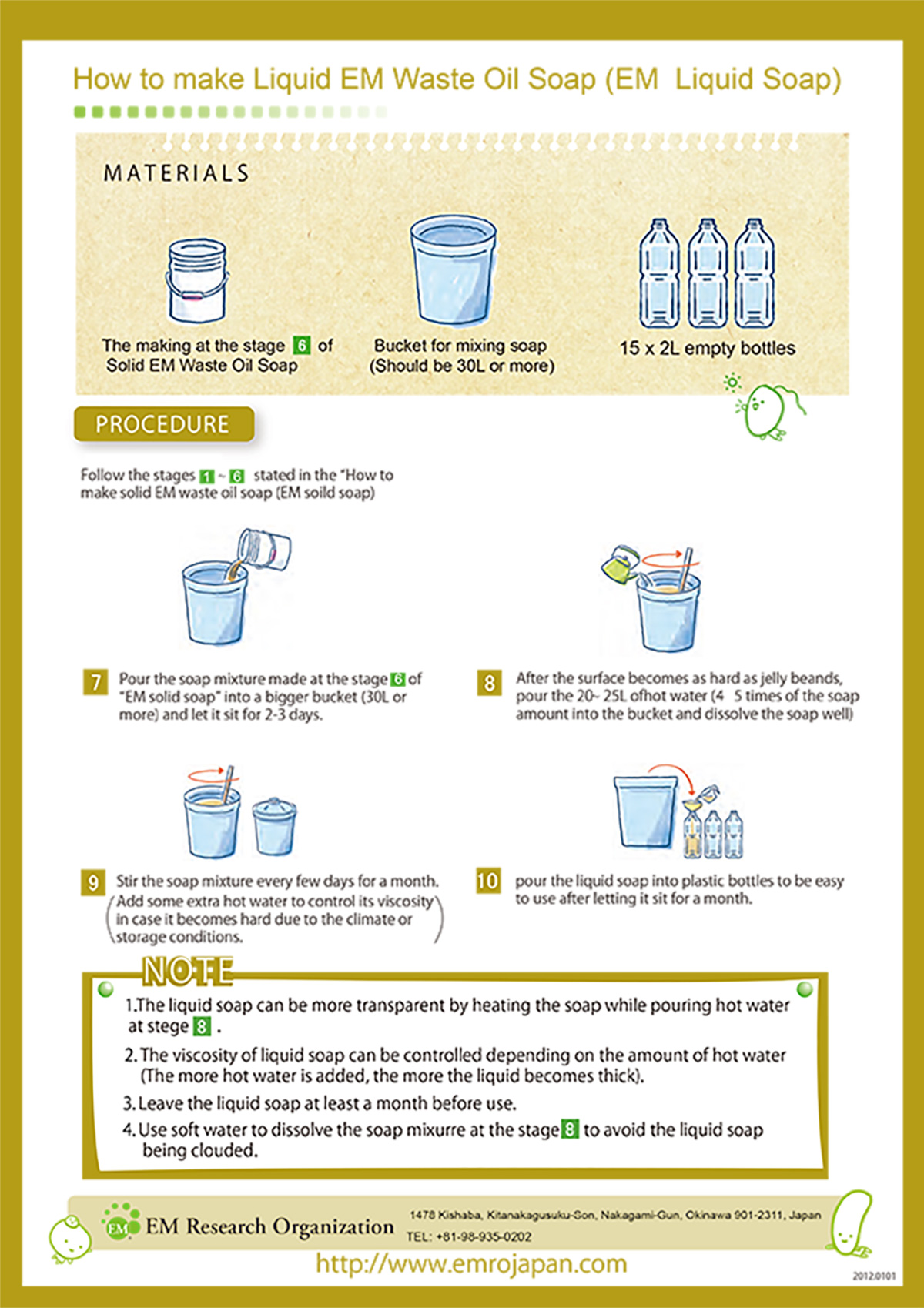 How to make Liquid EM Waste Oil Soap (EM Liquid Soap)

MATERIALS

The making at the stage 6 of Solid EM Waste Oil Soap

Bucket for mixing soap (Should be 30L or more)

15 x 2L empty bottles

PROCEDURE

Follow the stages 1 ~ 6 stated in the "How to make solid EM waste oil soap (EM soild soap)

7 Pour the soap mixture made at the stage 6 of "EM solid soap" into a bigger bucket (30L or more) and let it sit for 2-3 days.

8 After the surface becomes as hard as jelly beands, pour the 20~ 25L ofhot water (4 5 times of the soap amount into the bucket and dissolve the soap well)

9 Stir the soap mixture every few days for a month. (Add some extra hot water to control its viscosity in case it becomes hard due to the climate or storage conditions.)

10 pour the liquid soap into plastic bottles to be easy to use after letting it sit for a month.

NOTE

1.The liquid soap can be more transparent by heating the soap while pouring hot water at stege 8 .

2. The viscosity of liquid soap can be controlled depending on the amount of hot water (The more hot water is added, the more the liquid becomes thick).

3. Leave the liquid soap at least a month before use.

4. Use soft water to dissolve the soap mixurre at the stage 8 to avoid the liquid soap being clouded.

EM EM Research Organization

1478 Kishaba, Kitanakagusuku-Son, Nakagami-Gun, Okinawa 901-2311, Japan
TEL: +81-98-935-0202

http://www.emrojapan.com

2012.0101